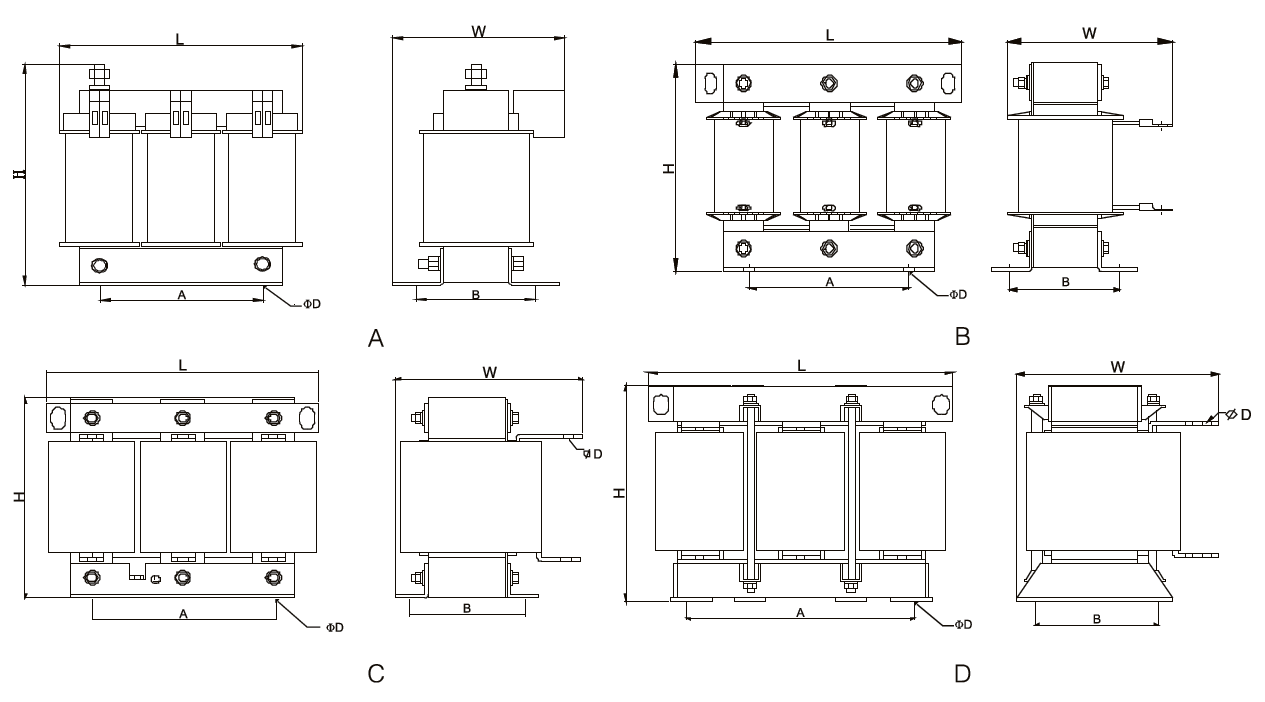 L
H
A
ΦD
W
B
A
L
H
A
ΦD
W
B
B
L
H
A
ΦD
W
ΦD
B
C
L
H
A
ΦD
W
ΦD
B
D